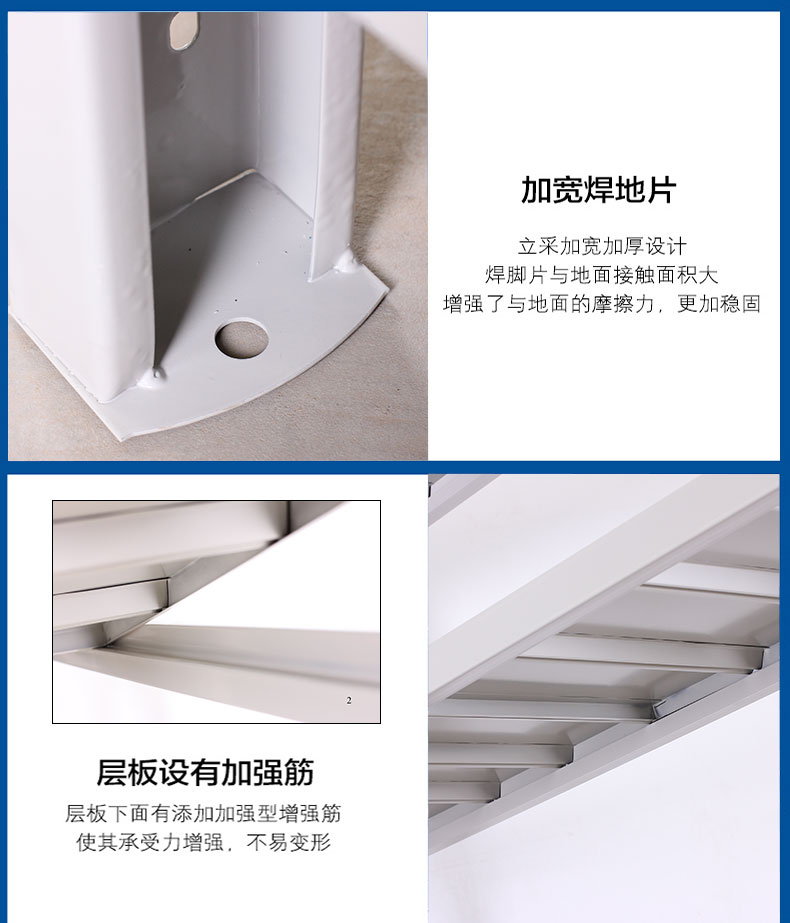 加宽焊地片

立采加宽加厚设计
焊脚片与地面接触面积大
增强了与地面的摩擦力，更加稳固

2

层板设有加强筋

层板下面有添加加强型增强筋
使其承受力增强，不易变形